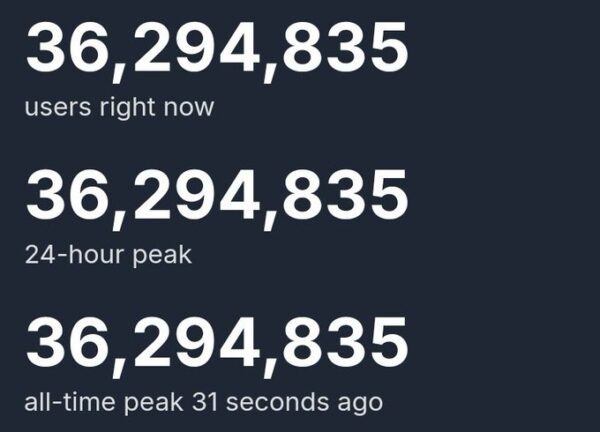 36,294,835
users right now

36,294,835
24-hour peak

36,294,835
all-time peak 31 seconds ago